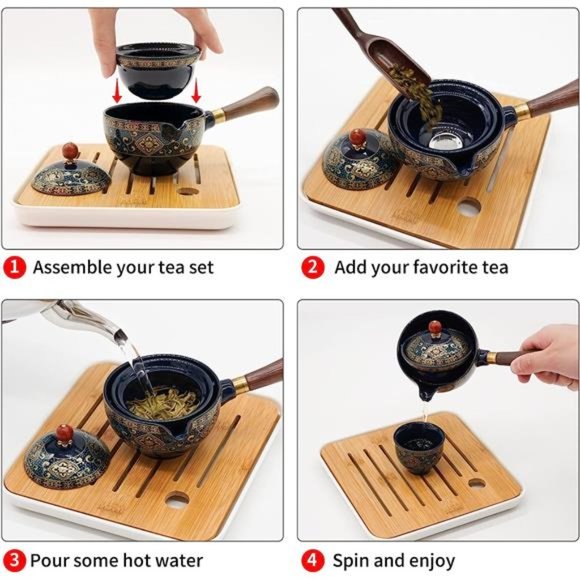 1 Assemble your tea set

2 Add your favorite tea

3 Pour some hot water

4 Spin and enjoy